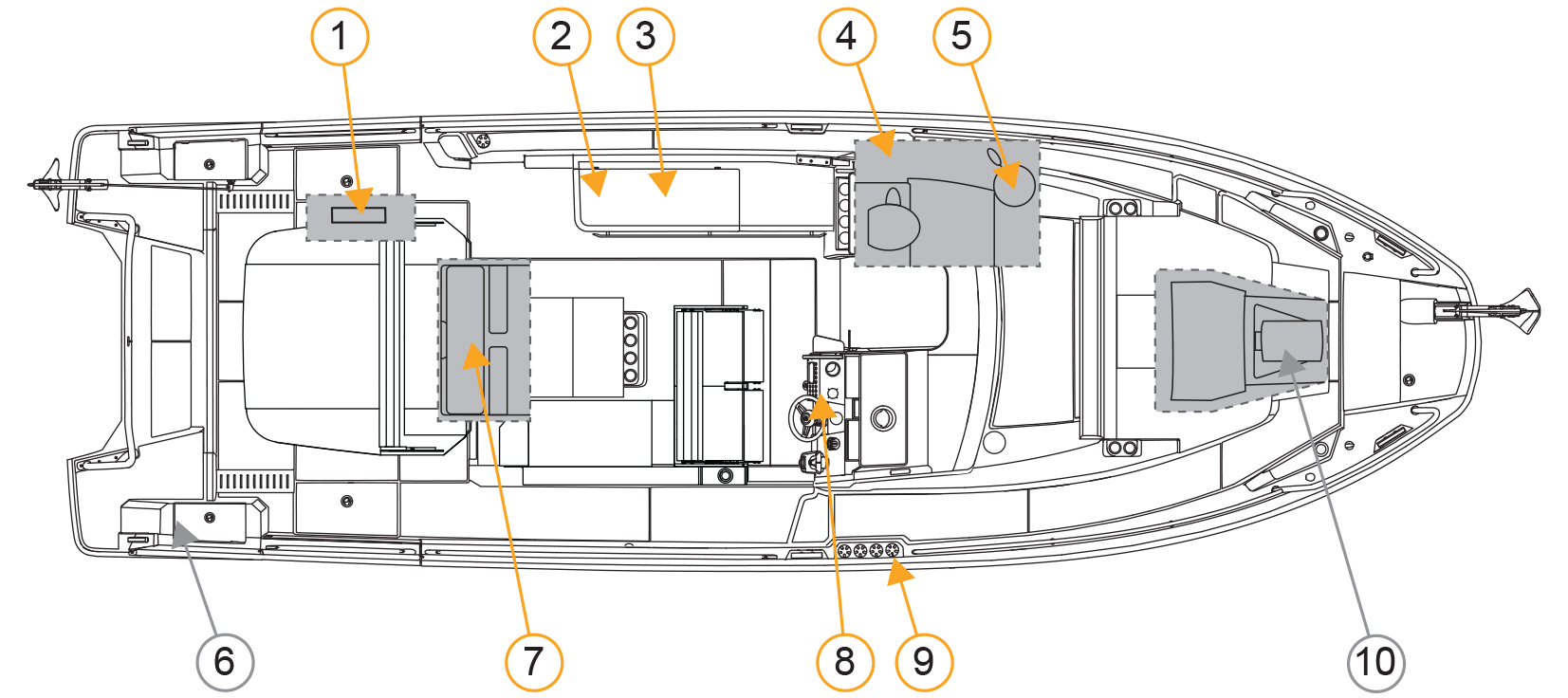 1
2
3
4
5
6
7
8
9
10